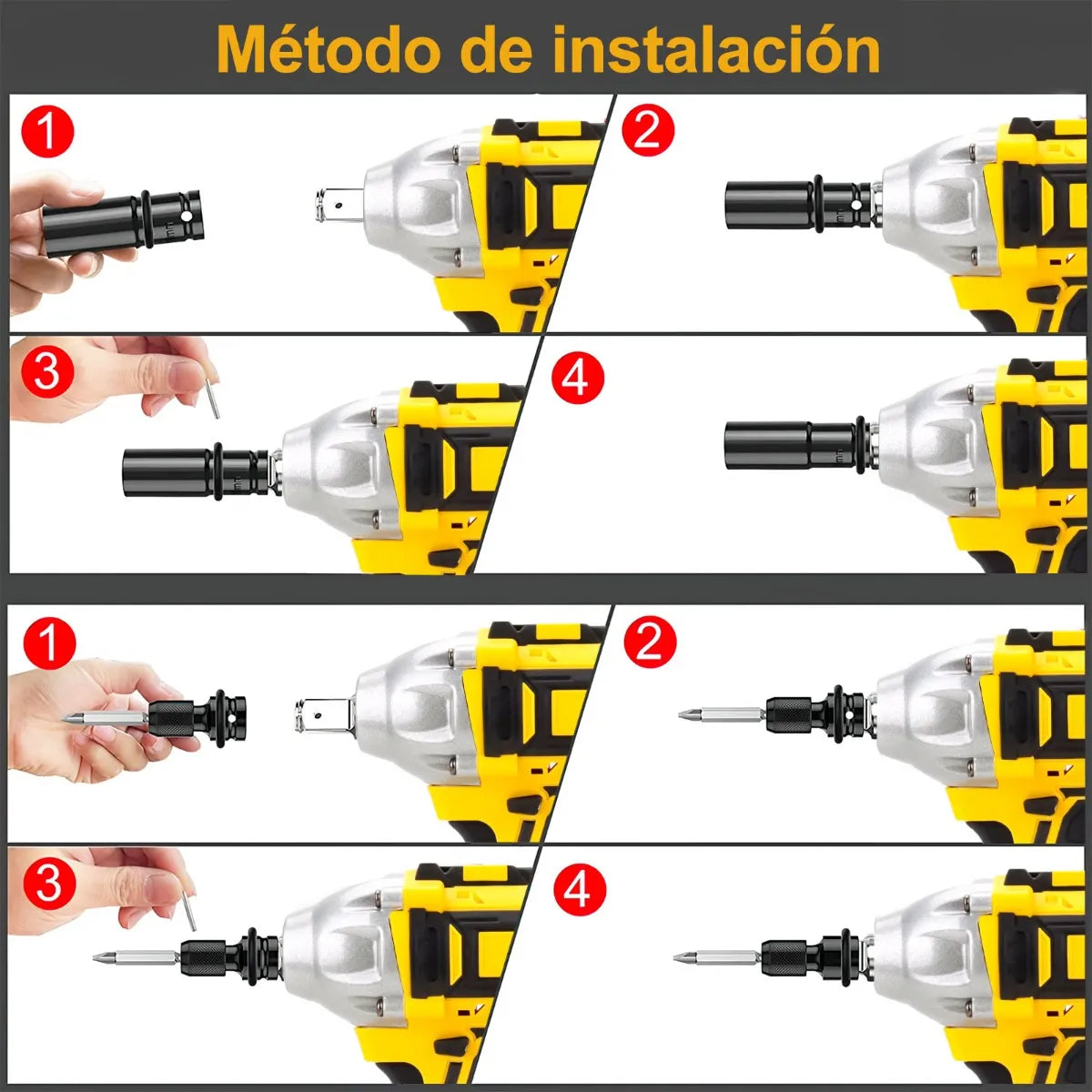 Método de instalación

1

2

3

4

1

2

3

4