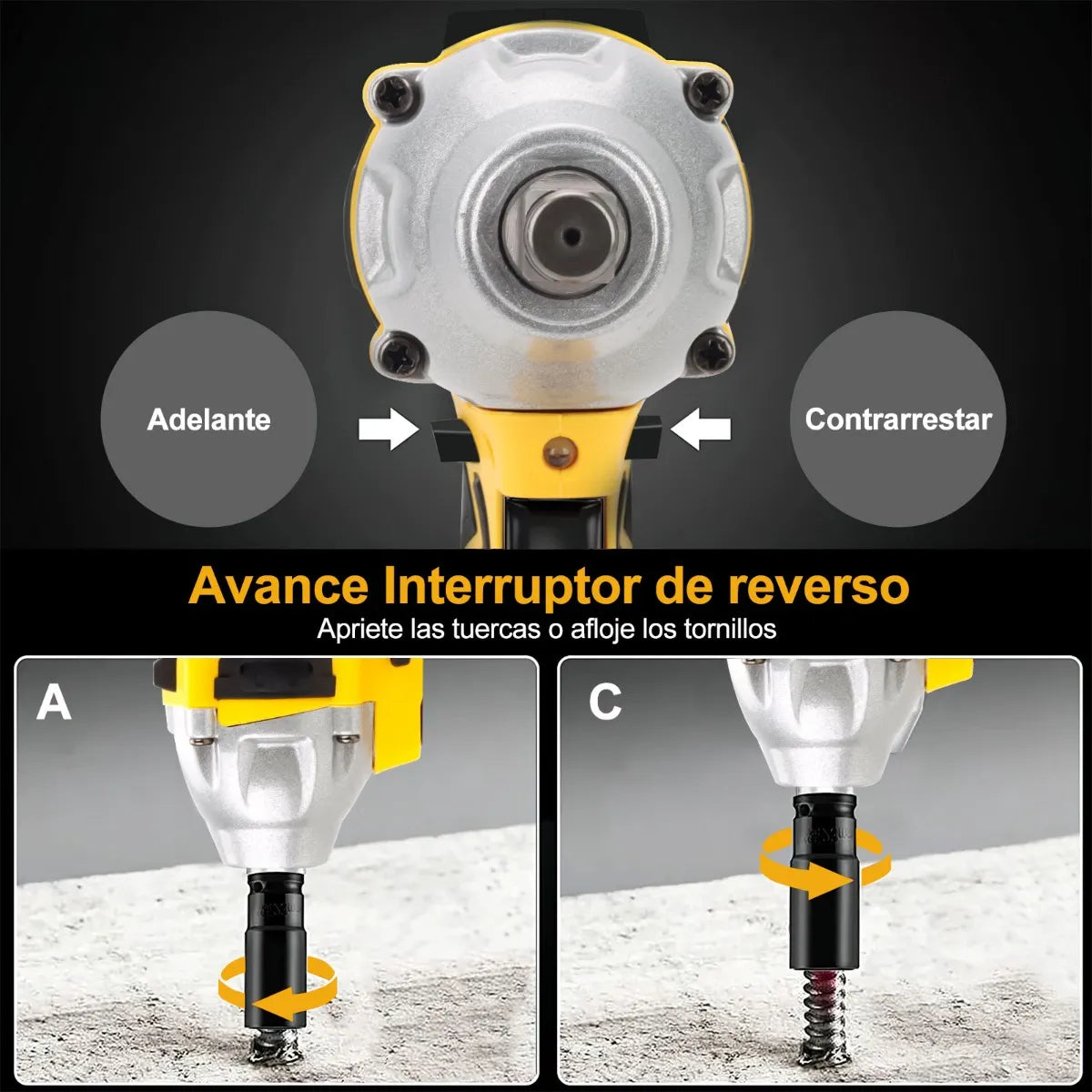 Adelante

Contrarrestar

Avance Interruptor de reverso

Apriete las tuercas o afloje los tornillos

A

C